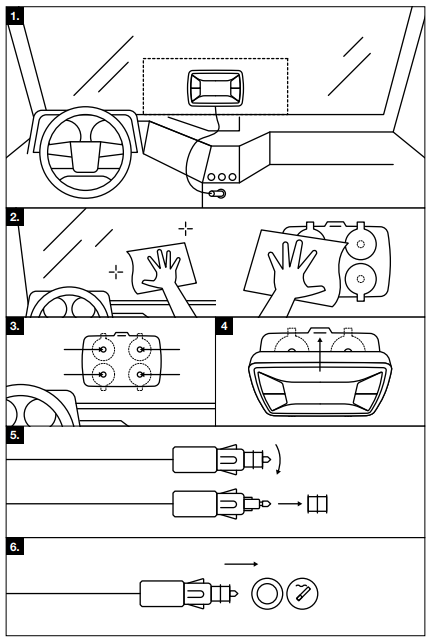 1.

2.

3.

4

5.

6.